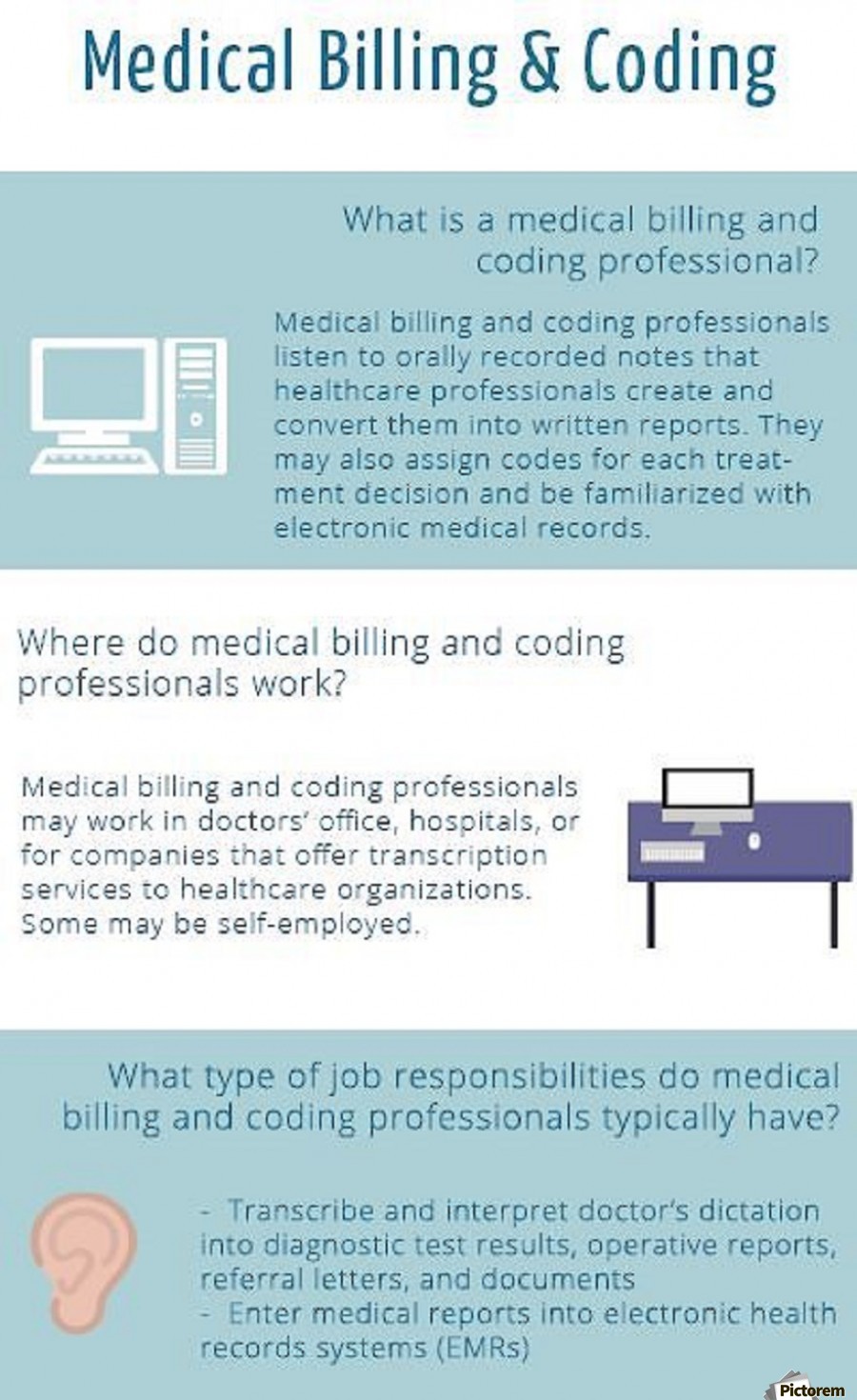 Medical Billing & Coding

What is a medical billing and coding professional?

Medical billing and coding professionals listen to orally recorded notes that healthcare professionals create and convert them into written reports. They may also assign codes for each treatment decision and be familiarized with electronic medical records.

Where do medical billing and coding professionals work?

Medical billing and coding professionals may work in doctors' office, hospitals, or for companies that offer transcription services to healthcare organizations. Some may be self-employed.

What type of job responsibilities do medical billing and coding professionals typically have?

- Transcribe and interpret doctor's dictation into diagnostic test results, operative reports, referral letters, and documents
- Enter medical reports into electronic health records systems (EMRs)

Pictorem